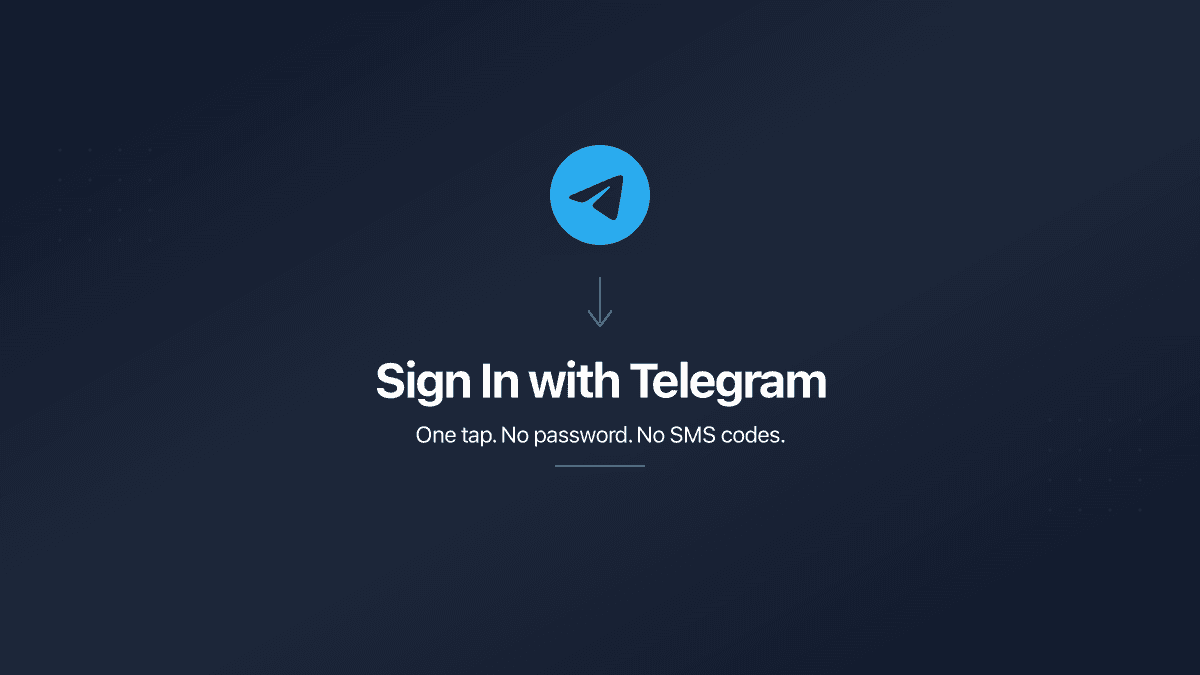 Sign In with Telegram

One tap. No password. No SMS codes.